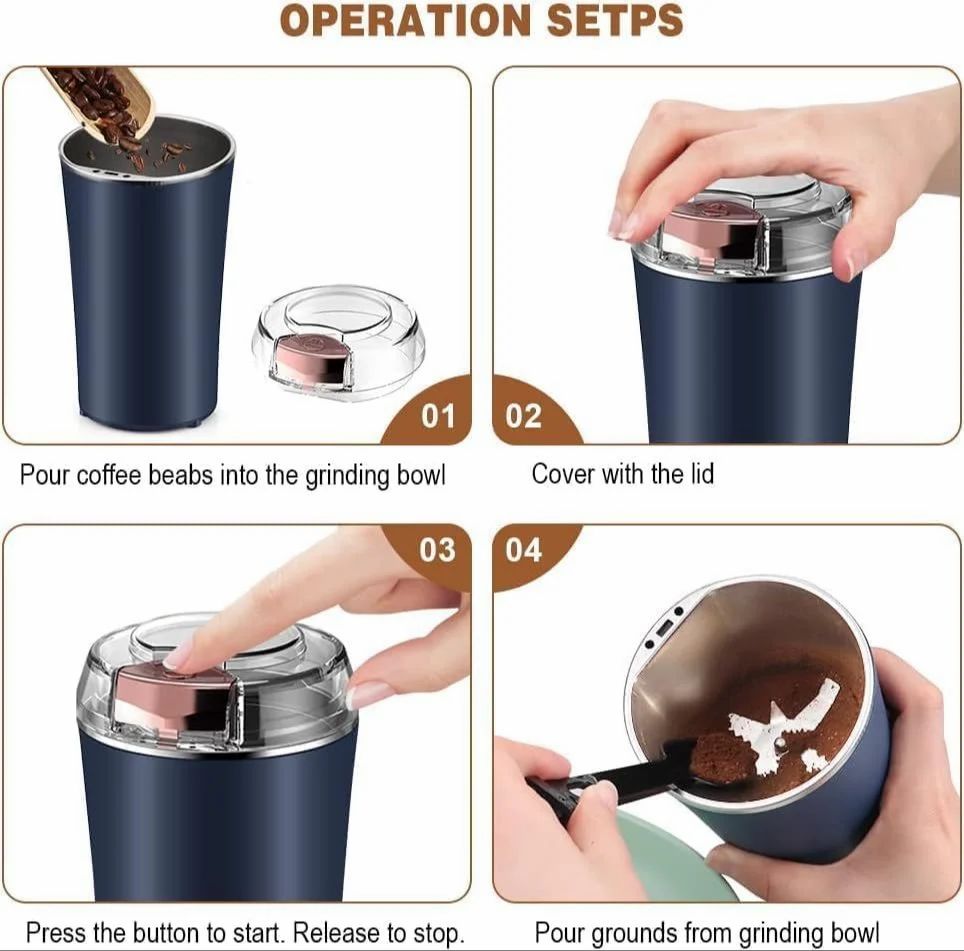 OPERATION SETPS

01

Pour coffee beabs into the grinding bowl

02

Cover with the lid

03

Press the button to start. Release to stop.

04

Pour grounds from grinding bowl